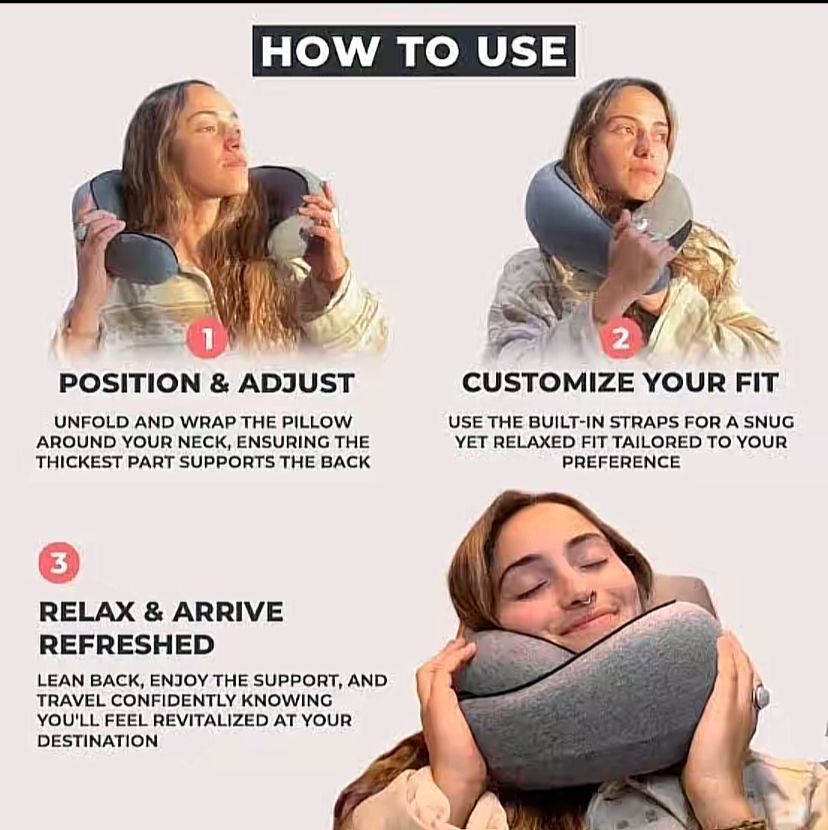 HOW TO USE

1

POSITION & ADJUST

UNFOLD AND WRAP THE PILLOW AROUND YOUR NECK, ENSURING THE THICKEST PART SUPPORTS THE BACK

2

CUSTOMIZE YOUR FIT

USE THE BUILT-IN STRAPS FOR A SNUG YET RELAXED FIT TAILORED TO YOUR PREFERENCE

3

RELAX & ARRIVE REFRESHED

LEAN BACK, ENJOY THE SUPPORT, AND TRAVEL CONFIDENTLY KNOWING YOU'LL FEEL REVITALIZED AT YOUR DESTINATION